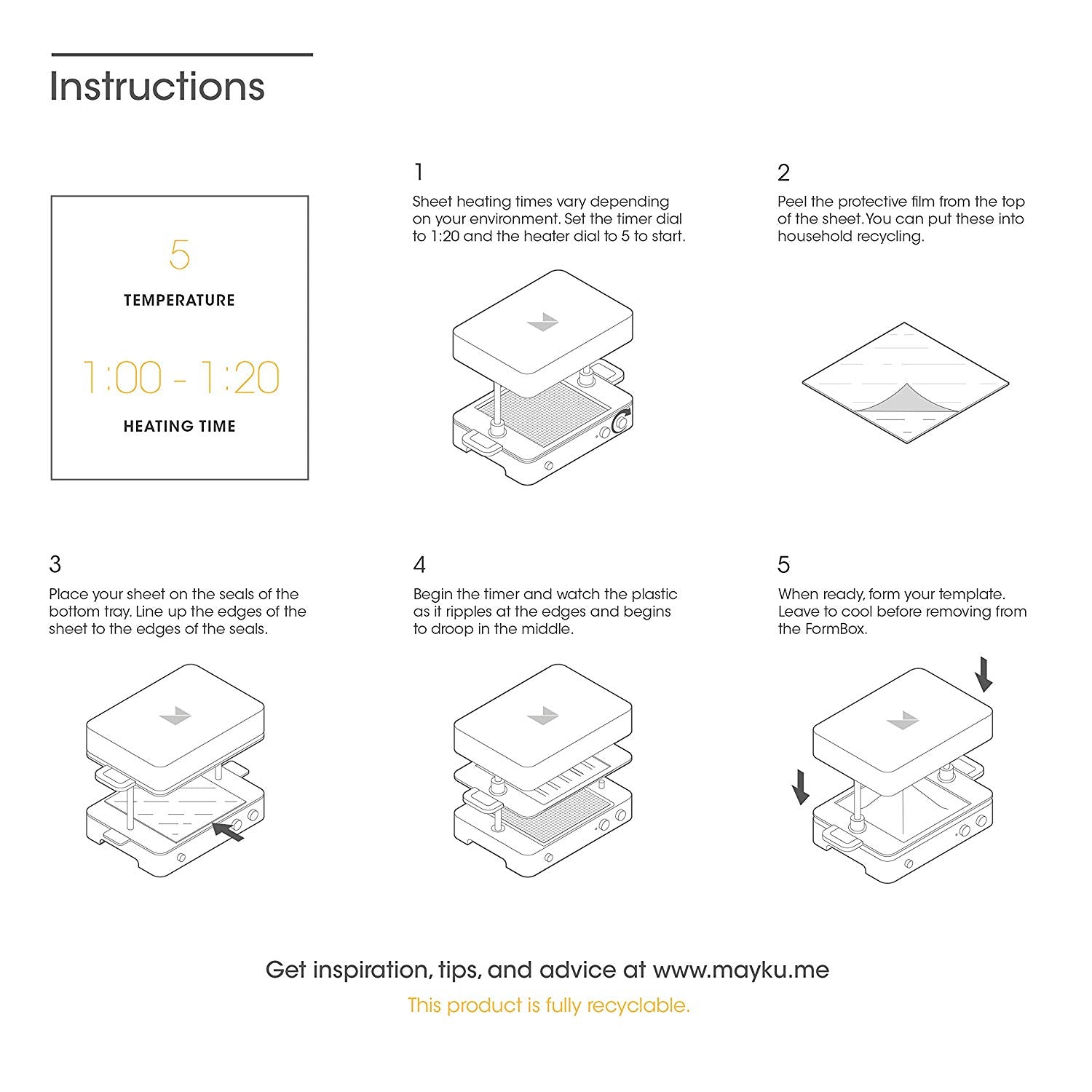 Instructions

5

TEMPERATURE

1:00 - 1:20

HEATING TIME

1

Sheet heating times vary depending on your environment. Set the timer dial to 1:20 and the heater dial to 5 to start.

2

Peel the protective film from the top of the sheet. You can put these into household recycling.

3

Place your sheet on the seals of the bottom tray. Line up the edges of the sheet to the edges of the seals.

4

Begin the timer and watch the plastic as it ripples at the edges and begins to droop in the middle.

5

When ready, form your template. Leave to cool before removing from the FormBox.

Get inspiration, tips, and advice at www.mayku.me

This product is fully recyclable.