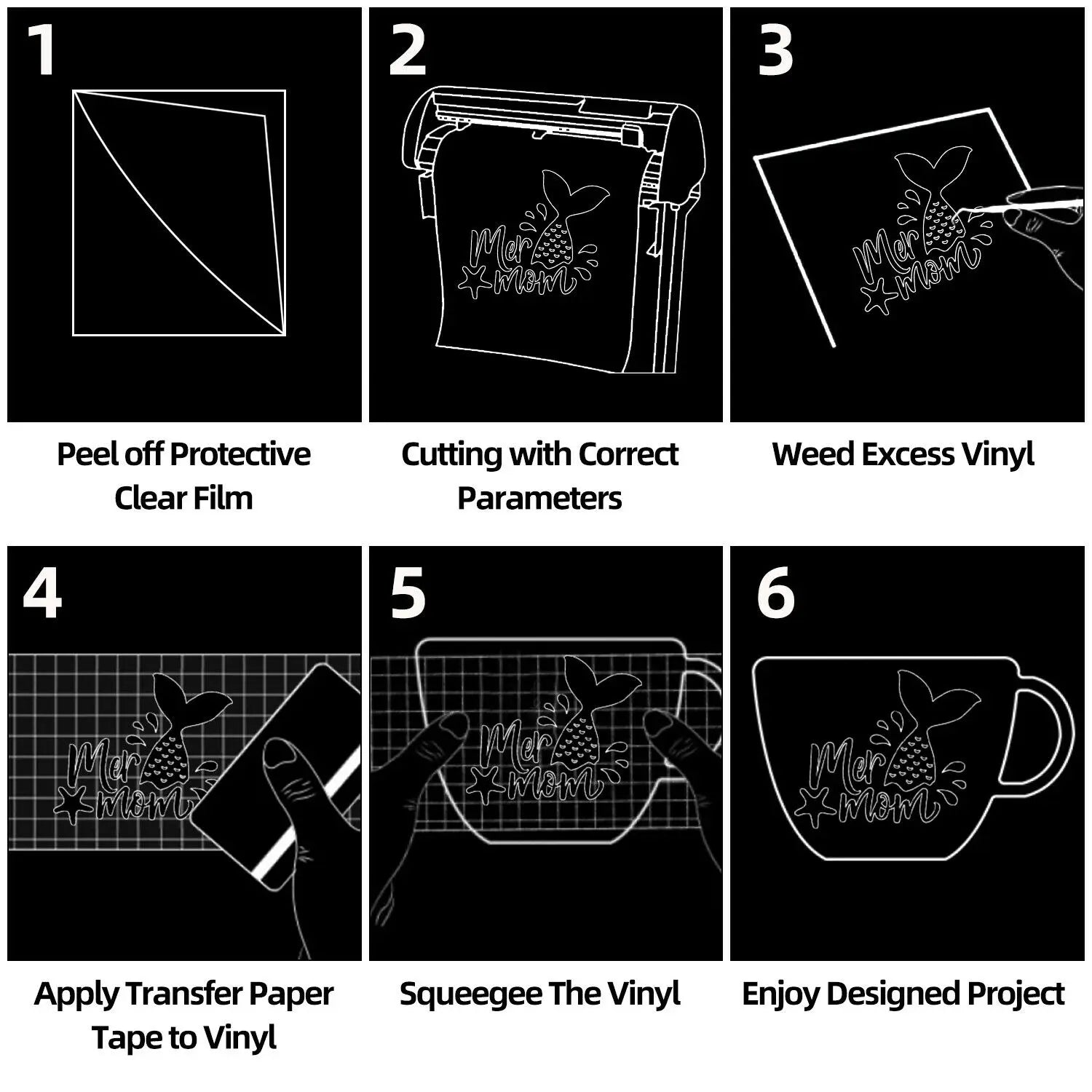 1

Peel off Protective Clear Film

2

Mer mom

Cutting with Correct Parameters

3

Mer mom

Weed Excess Vinyl

4

Mer mom

Apply Transfer Paper Tape to Vinyl

5

Mer mom

Squeegee The Vinyl

6

Mer mom

Enjoy Designed Project